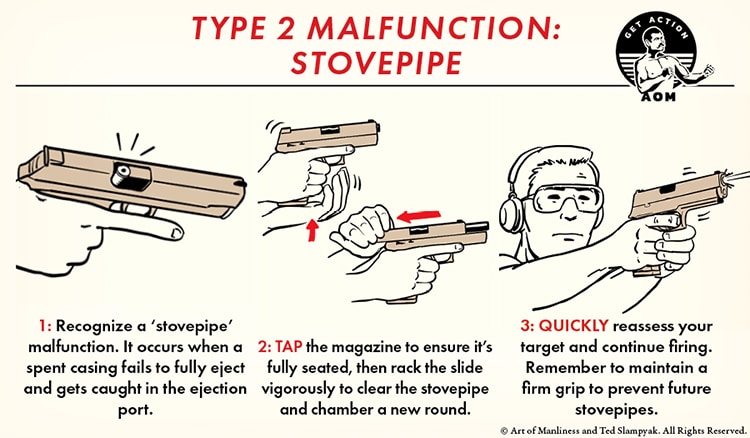 TYPE 2 MALFUNCTION: STOVEPIPE

GET ACTION
AOM

1: Recognize a 'stovepipe' malfunction. It occurs when a spent casing fails to fully eject and gets caught in the ejection port.

2: TAP the magazine to ensure it's fully seated, then rack the slide vigorously to clear the stovepipe and chamber a new round.

3: QUICKLY reassess your target and continue firing. Remember to maintain a firm grip to prevent future stovepipes.

© Art of Manliness and Ted Slampyak. All Rights Reserved.