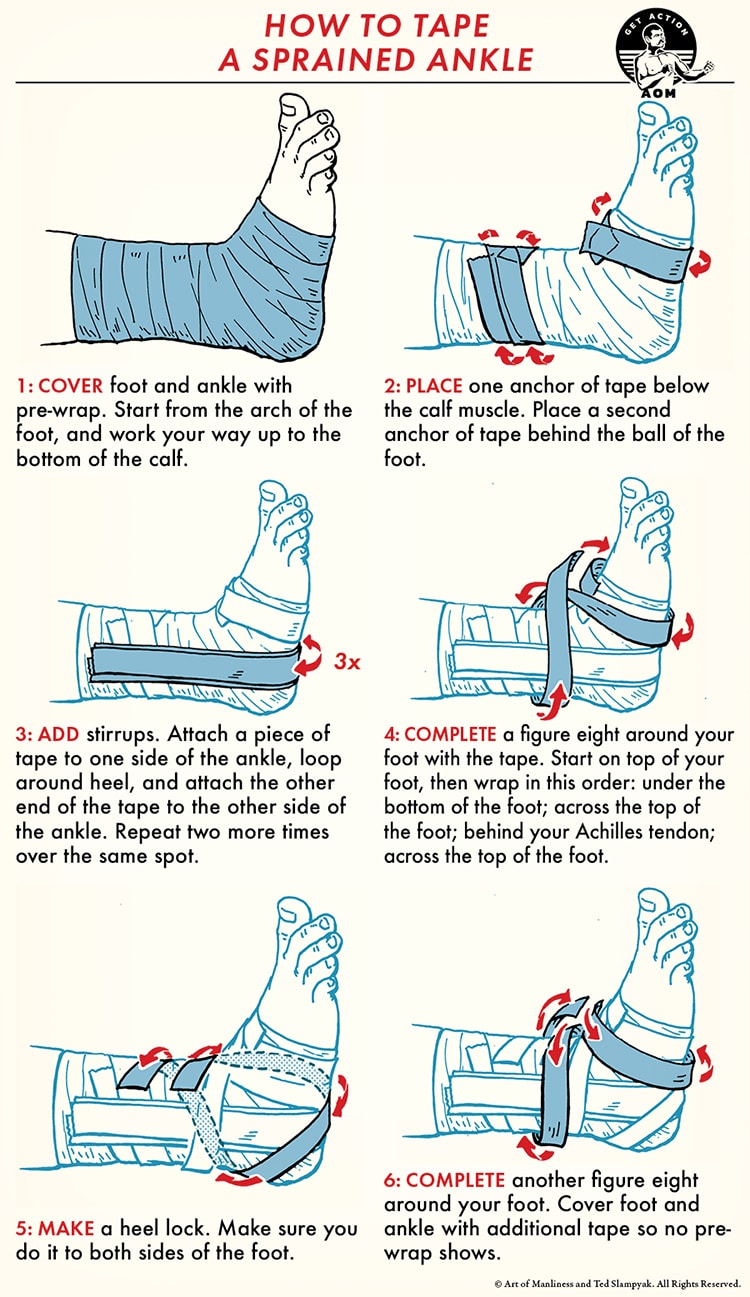 HOW TO TAPE A SPRAINED ANKLE

GET ACTION
AOM

1: COVER foot and ankle with pre-wrap. Start from the arch of the foot, and work your way up to the bottom of the calf.

2: PLACE one anchor of tape below the calf muscle. Place a second anchor of tape behind the ball of the foot.

3x

3: ADD stirrups. Attach a piece of tape to one side of the ankle, loop around heel, and attach the other end of the tape to the other side of the ankle. Repeat two more times over the same spot.

4: COMPLETE a figure eight around your foot with the tape. Start on top of your foot, then wrap in this order: under the bottom of the foot; across the top of the foot; behind your Achilles tendon; across the top of the foot.

5: MAKE a heel lock. Make sure you do it to both sides of the foot.

6: COMPLETE another figure eight around your foot. Cover foot and ankle with additional tape so no pre-wrap shows.

© Art of Manliness and Ted Slampyak. All Rights Reserved.