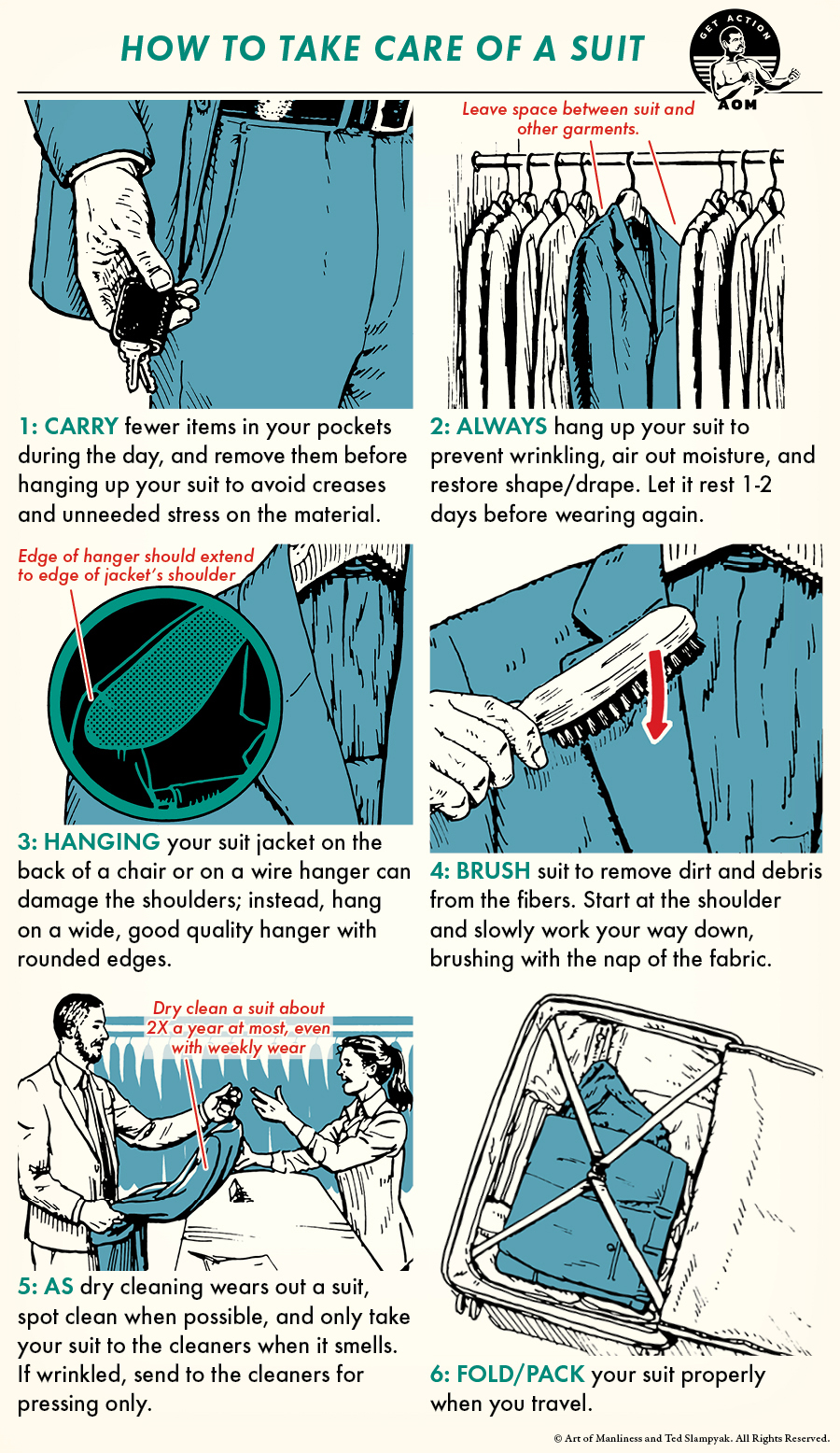 HOW TO TAKE CARE OF A SUIT

GET ACTION
AOM

1: CARRY fewer items in your pockets during the day, and remove them before hanging up your suit to avoid creases and unneeded stress on the material.

Leave space between suit and other garments.

2: ALWAYS hang up your suit to prevent wrinkling, air out moisture, and restore shape/drape. Let it rest 1-2 days before wearing again.

Edge of hanger should extend to edge of jacket's shoulder

3: HANGING your suit jacket on the back of a chair or on a wire hanger can damage the shoulders; instead, hang on a wide, good quality hanger with rounded edges.

4: BRUSH suit to remove dirt and debris from the fibers. Start at the shoulder and slowly work your way down, brushing with the nap of the fabric.

Dry clean a suit about 2X a year at most, even with weekly wear

5: AS dry cleaning wears out a suit, spot clean when possible, and only take your suit to the cleaners when it smells. If wrinkled, send to the cleaners for pressing only.

6: FOLD/PACK your suit properly when you travel.

© Art of Manliness and Ted Slampyak. All Rights Reserved.