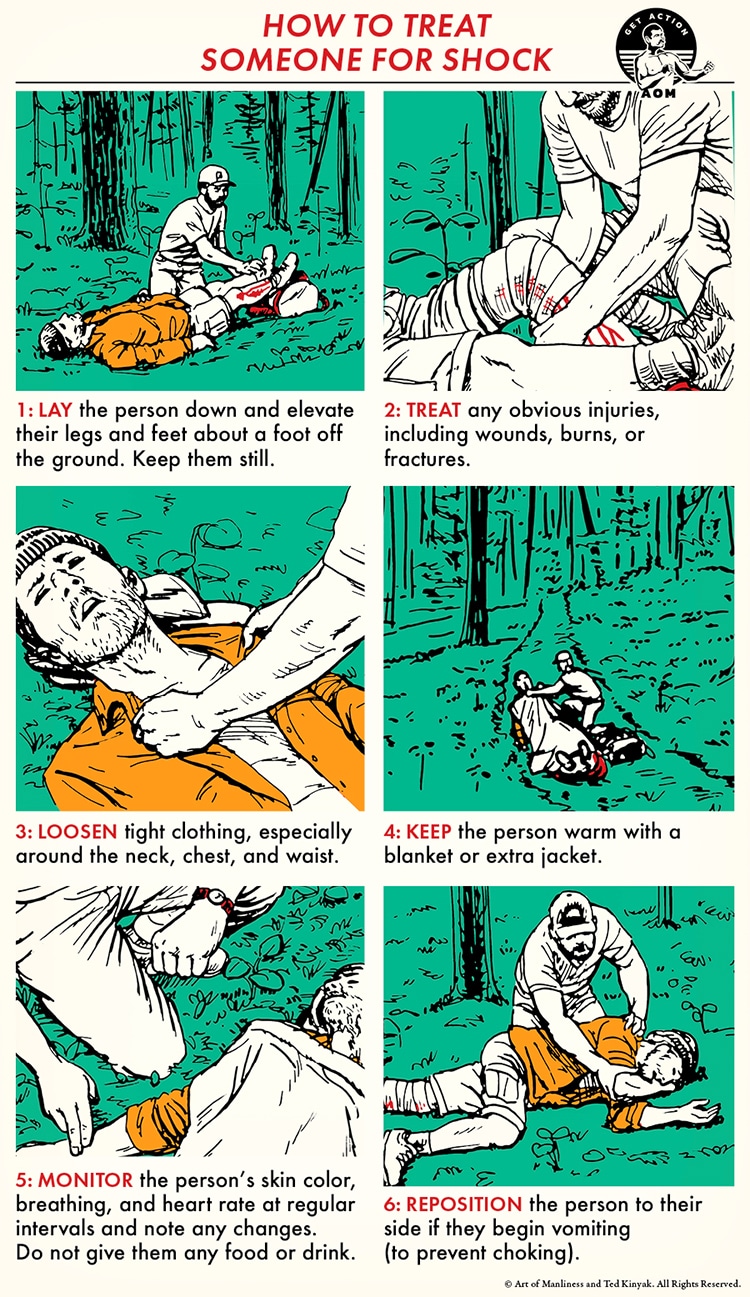 HOW TO TREAT SOMEONE FOR SHOCK

GET ACTION
AOM

1: LAY the person down and elevate their legs and feet about a foot off the ground. Keep them still.

2: TREAT any obvious injuries, including wounds, burns, or fractures.

3: LOOSEN tight clothing, especially around the neck, chest, and waist.

4: KEEP the person warm with a blanket or extra jacket.

5: MONITOR the person's skin color, breathing, and heart rate at regular intervals and note any changes. Do not give them any food or drink.

6: REPOSITION the person to their side if they begin vomiting (to prevent choking).

© Art of Manliness and Ted Kinyak. All Rights Reserved.