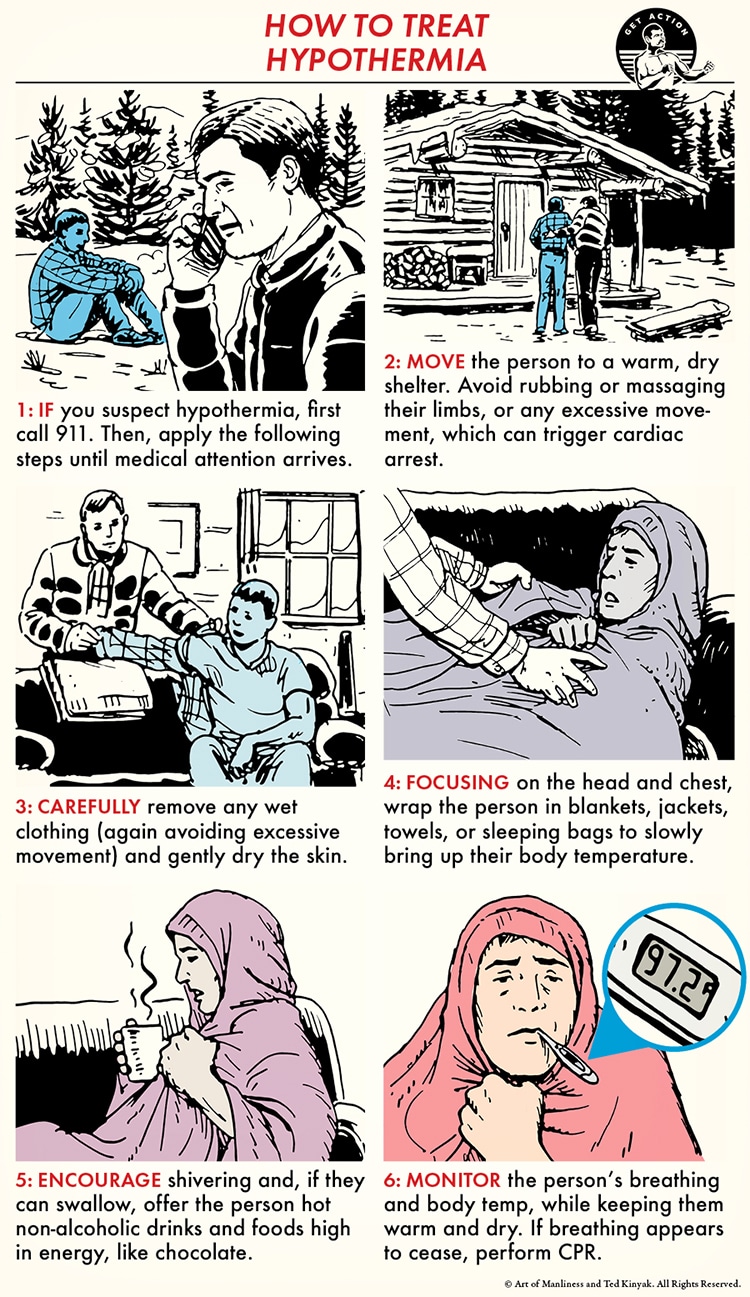 HOW TO TREAT HYPOTHERMIA

GET ACTION

1: IF you suspect hypothermia, first call 911. Then, apply the following steps until medical attention arrives.

2: MOVE the person to a warm, dry shelter. Avoid rubbing or massaging their limbs, or any excessive movement, which can trigger cardiac arrest.

3: CAREFULLY remove any wet clothing (again avoiding excessive movement) and gently dry the skin.

4: FOCUSING on the head and chest, wrap the person in blankets, jackets, towels, or sleeping bags to slowly bring up their body temperature.

5: ENCOURAGE shivering and, if they can swallow, offer the person hot non-alcoholic drinks and foods high in energy, like chocolate.

97.2°

6: MONITOR the person's breathing and body temp, while keeping them warm and dry. If breathing appears to cease, perform CPR.

© Art of Manliness and Ted Kinyak. All Rights Reserved.