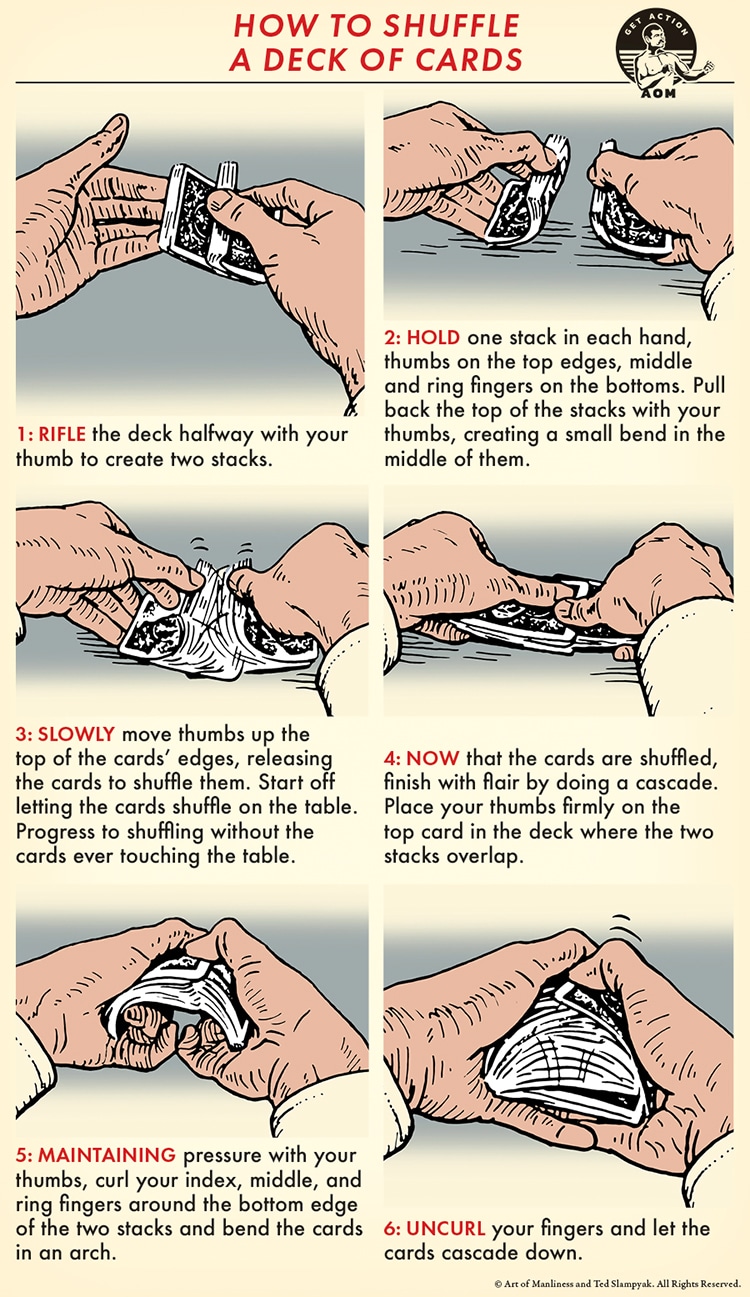 HOW TO SHUFFLE A DECK OF CARDS

GET ACTION
AOM

1: RIFLE the deck halfway with your thumb to create two stacks.

2: HOLD one stack in each hand, thumbs on the top edges, middle and ring fingers on the bottoms. Pull back the top of the stacks with your thumbs, creating a small bend in the middle of them.

3: SLOWLY move thumbs up the top of the cards' edges, releasing the cards to shuffle them. Start off letting the cards shuffle on the table. Progress to shuffling without the cards ever touching the table.

4: NOW that the cards are shuffled, finish with flair by doing a cascade. Place your thumbs firmly on the top card in the deck where the two stacks overlap.

5: MAINTAINING pressure with your thumbs, curl your index, middle, and ring fingers around the bottom edge of the two stacks and bend the cards in an arch.

6: UNCURL your fingers and let the cards cascade down.

© Art of Manliness and Ted Slampyak. All Rights Reserved.