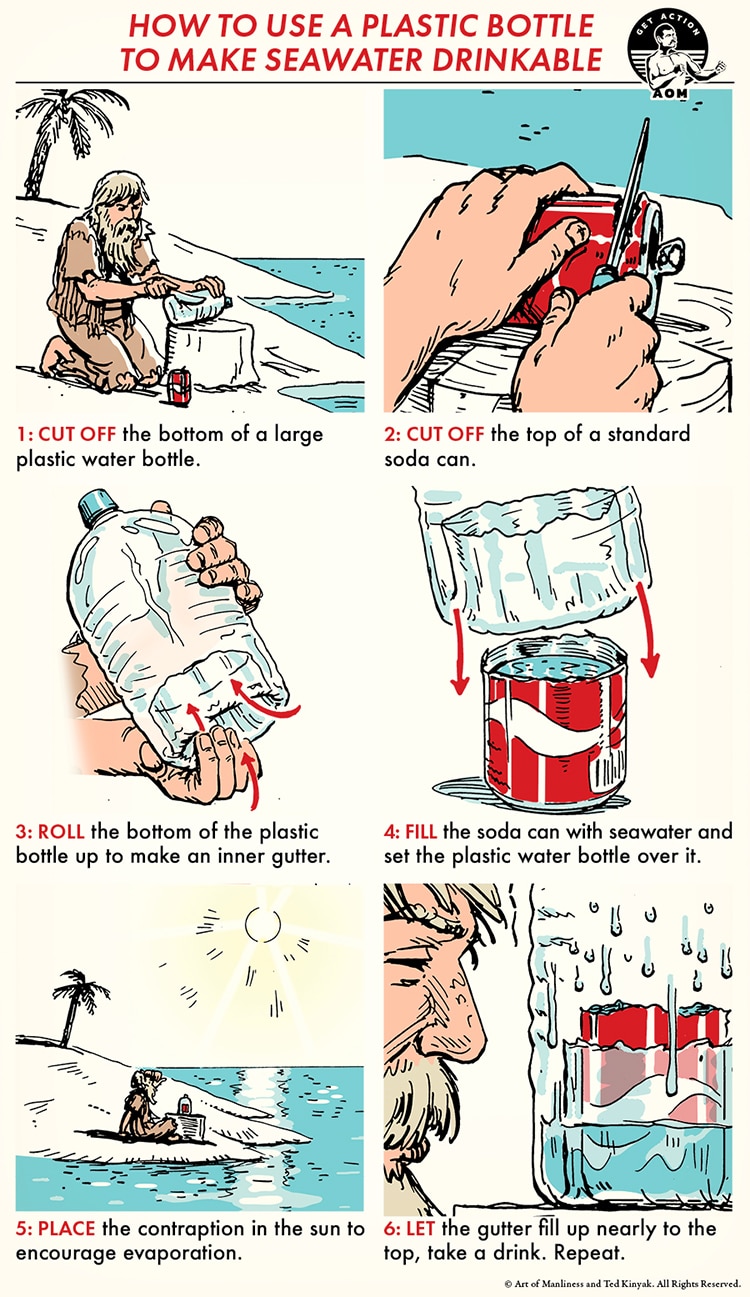 HOW TO USE A PLASTIC BOTTLE TO MAKE SEAWATER DRINKABLE

GET ACTION
AOM

1: CUT OFF the bottom of a large plastic water bottle.

2: CUT OFF the top of a standard soda can.

3: ROLL the bottom of the plastic bottle up to make an inner gutter.

4: FILL the soda can with seawater and set the plastic water bottle over it.

5: PLACE the contraption in the sun to encourage evaporation.

6: LET the gutter fill up nearly to the top, take a drink. Repeat.

© Art of Manliness and Ted Kinyak. All Rights Reserved.