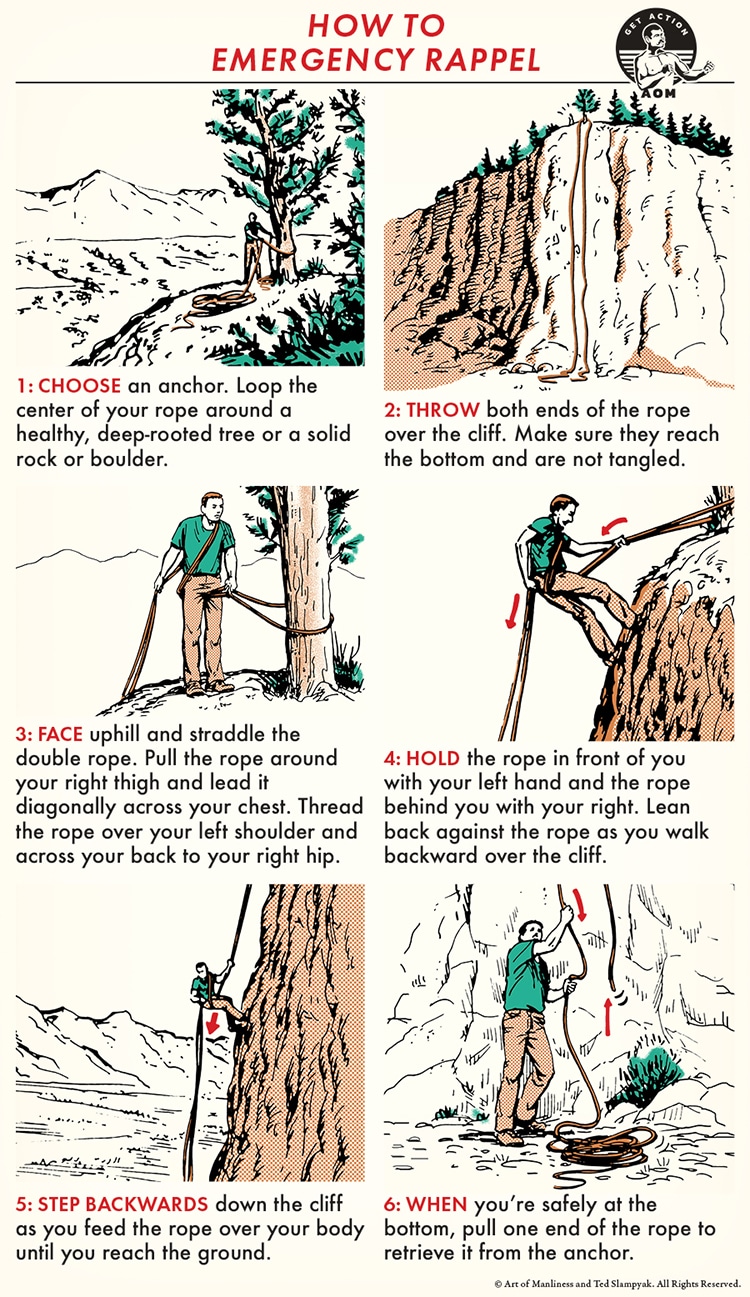 HOW TO
EMERGENCY RAPPEL

GET ACTION
AOM

1: CHOOSE an anchor. Loop the center of your rope around a healthy, deep-rooted tree or a solid rock or boulder.

2: THROW both ends of the rope over the cliff. Make sure they reach the bottom and are not tangled.

3: FACE uphill and straddle the double rope. Pull the rope around your right thigh and lead it diagonally across your chest. Thread the rope over your left shoulder and across your back to your right hip.

4: HOLD the rope in front of you with your left hand and the rope behind you with your right. Lean back against the rope as you walk backward over the cliff.

5: STEP BACKWARDS down the cliff as you feed the rope over your body until you reach the ground.

6: WHEN you're safely at the bottom, pull one end of the rope to retrieve it from the anchor.

© Art of Manliness and Ted Slampyak. All Rights Reserved.