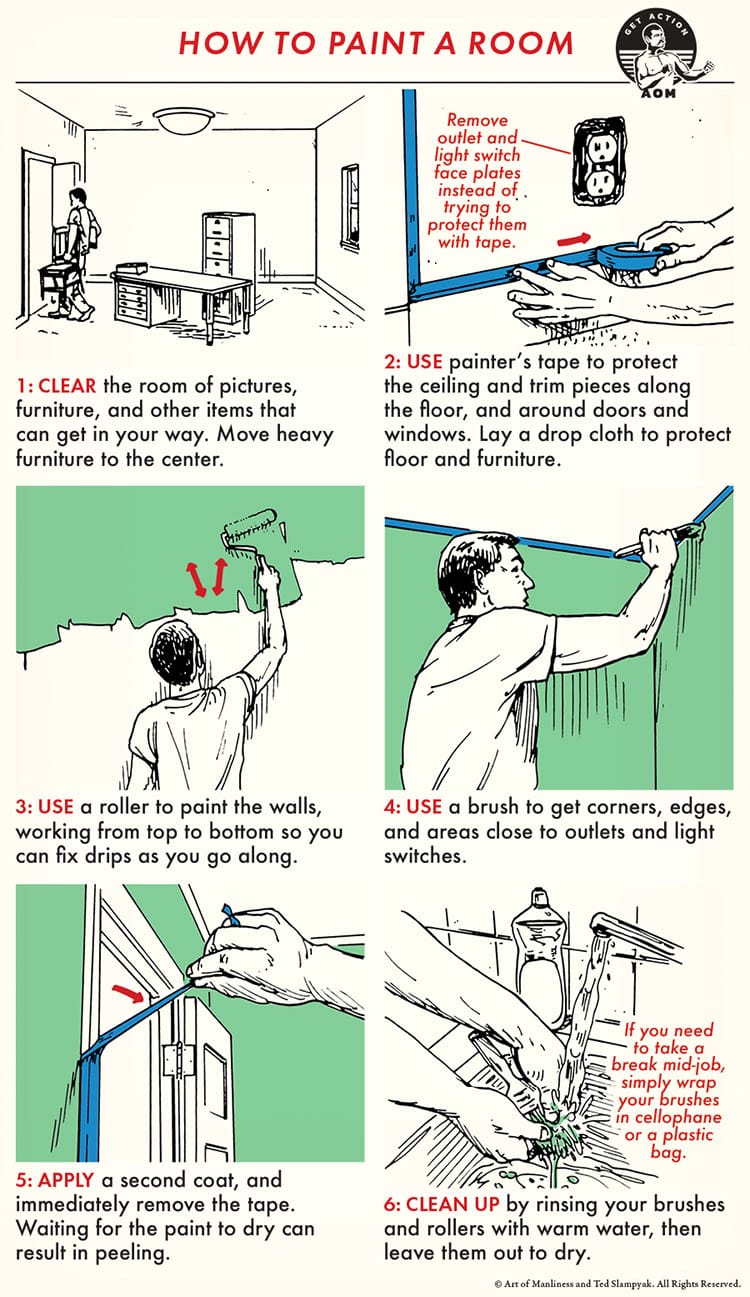 HOW TO PAINT A ROOM

GET ACTION
AOM

1: CLEAR the room of pictures, furniture, and other items that can get in your way. Move heavy furniture to the center.

Remove outlet and light switch face plates instead of trying to protect them with tape.

2: USE painter's tape to protect the ceiling and trim pieces along the floor, and around doors and windows. Lay a drop cloth to protect floor and furniture.

3: USE a roller to paint the walls, working from top to bottom so you can fix drips as you go along.

4: USE a brush to get corners, edges, and areas close to outlets and light switches.

5: APPLY a second coat, and immediately remove the tape. Waiting for the paint to dry can result in peeling.

If you need to take a break mid-job, simply wrap your brushes in cellophane or a plastic bag.

6: CLEAN UP by rinsing your brushes and rollers with warm water, then leave them out to dry.

© Art of Manliness and Ted Slampyak. All Rights Reserved.