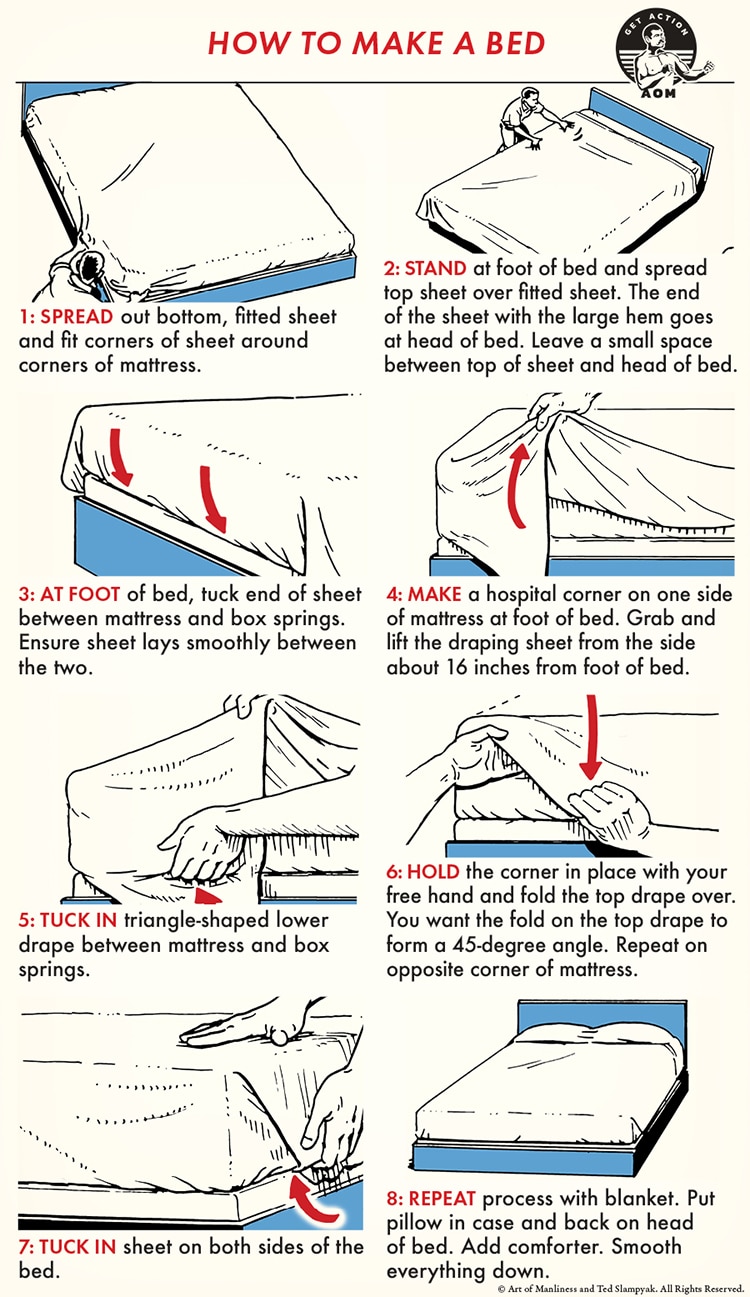 HOW TO MAKE A BED

GET ACTION
AOM

1: SPREAD out bottom, fitted sheet and fit corners of sheet around corners of mattress.

2: STAND at foot of bed and spread top sheet over fitted sheet. The end of the sheet with the large hem goes at head of bed. Leave a small space between top of sheet and head of bed.

3: AT FOOT of bed, tuck end of sheet between mattress and box springs. Ensure sheet lays smoothly between the two.

4: MAKE a hospital corner on one side of mattress at foot of bed. Grab and lift the draping sheet from the side about 16 inches from foot of bed.

5: TUCK IN triangle-shaped lower drape between mattress and box springs.

6: HOLD the corner in place with your free hand and fold the top drape over. You want the fold on the top drape to form a 45-degree angle. Repeat on opposite corner of mattress.

7: TUCK IN sheet on both sides of the bed.

8: REPEAT process with blanket. Put pillow in case and back on head of bed. Add comforter. Smooth everything down.

© Art of Manliness and Ted Slampyak. All Rights Reserved.