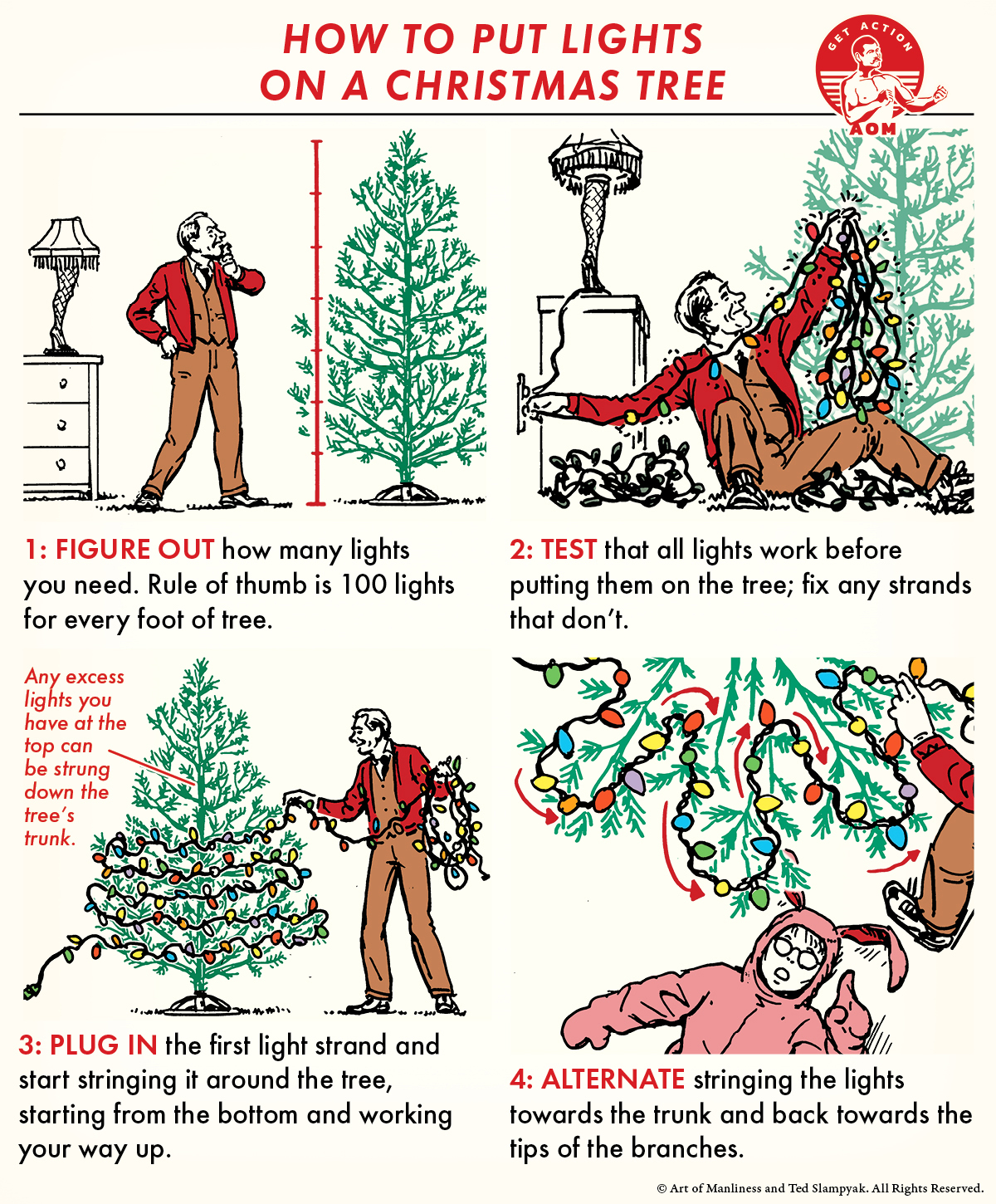 HOW TO PUT LIGHTS ON A CHRISTMAS TREE

GET ACTION
AOM

1: FIGURE OUT how many lights you need. Rule of thumb is 100 lights for every foot of tree.

2: TEST that all lights work before putting them on the tree; fix any strands that don't.

Any excess lights you have at the top can be strung down the tree's trunk.

3: PLUG IN the first light strand and start stringing it around the tree, starting from the bottom and working your way up.

4: ALTERNATE stringing the lights towards the trunk and back towards the tips of the branches.

© Art of Manliness and Ted Slampyak. All Rights Reserved.