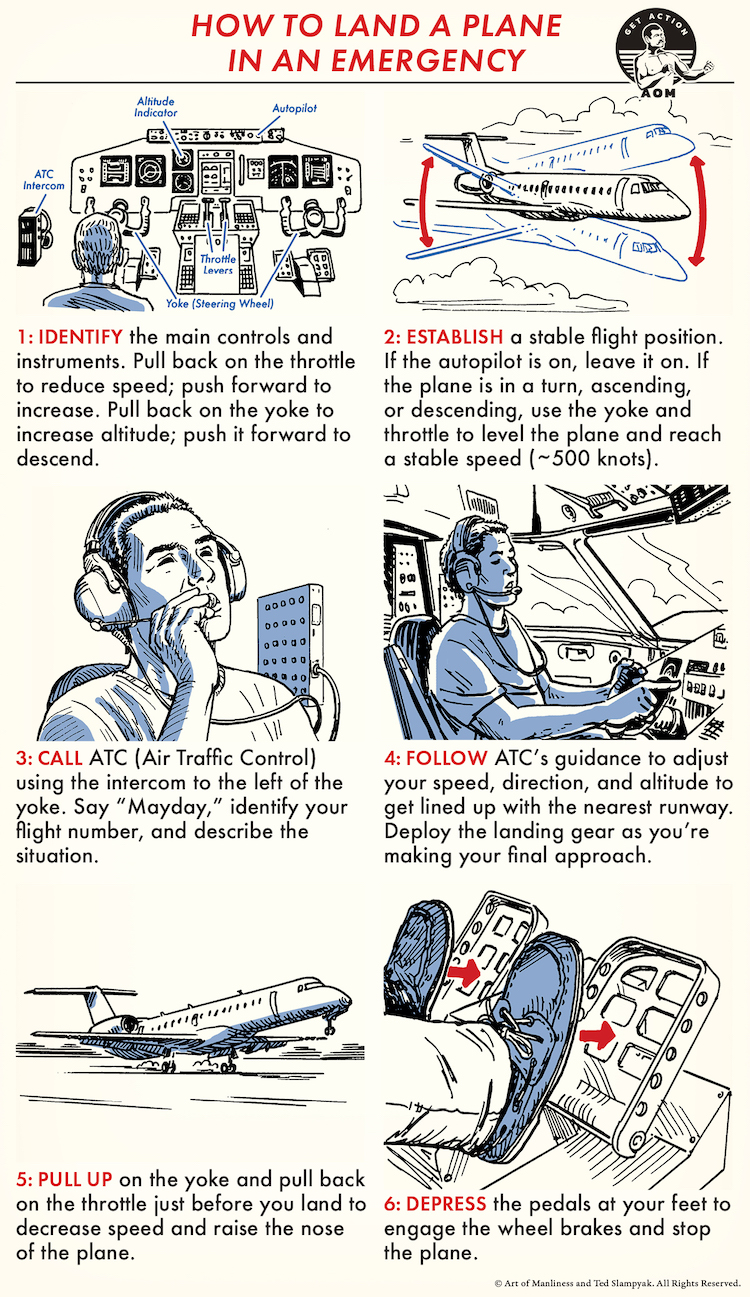 HOW TO LAND A PLANE IN AN EMERGENCY

GET ACTION
AOM

Altitude Indicator
Autopilot
ATC Intercom
Throttle Levers
Yoke (Steering Wheel)

1: IDENTIFY the main controls and instruments. Pull back on the throttle to reduce speed; push forward to increase. Pull back on the yoke to increase altitude; push it forward to descend.

2: ESTABLISH a stable flight position. If the autopilot is on, leave it on. If the plane is in a turn, ascending, or descending, use the yoke and throttle to level the plane and reach a stable speed (~500 knots).

3: CALL ATC (Air Traffic Control) using the intercom to the left of the yoke. Say "Mayday," identify your flight number, and describe the situation.

4: FOLLOW ATC's guidance to adjust your speed, direction, and altitude to get lined up with the nearest runway. Deploy the landing gear as you're making your final approach.

5: PULL UP on the yoke and pull back on the throttle just before you land to decrease speed and raise the nose of the plane.

6: DEPRESS the pedals at your feet to engage the wheel brakes and stop the plane.

© Art of Manliness and Ted Slampyak. All Rights Reserved.