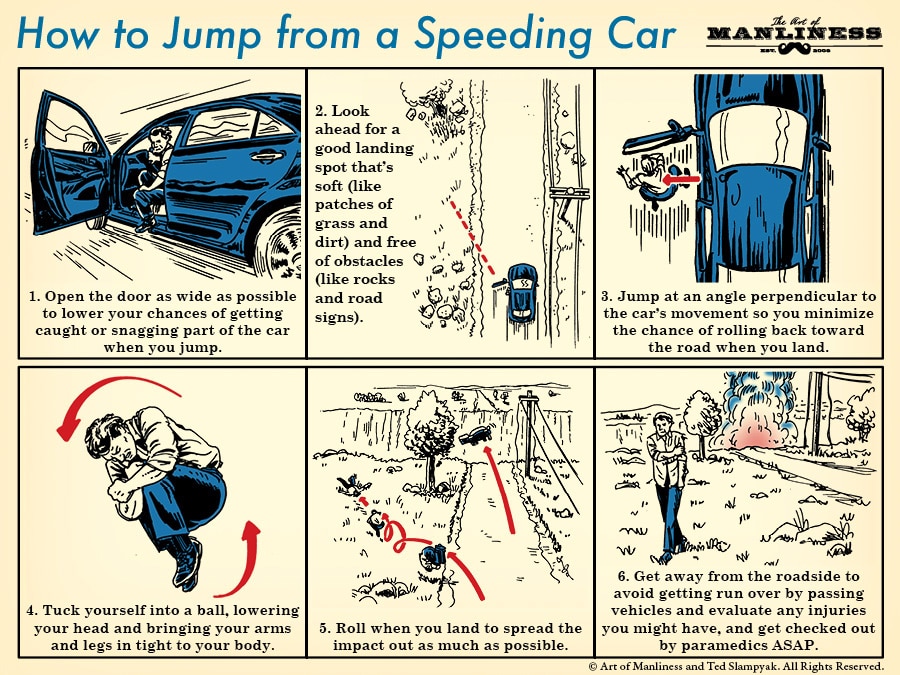 How to Jump from a Speeding Car

The Art of MANLINESS EST. 2008

1. Open the door as wide as possible to lower your chances of getting caught or snagging part of the car when you jump.

2. Look ahead for a good landing spot that's soft (like patches of grass and dirt) and free of obstacles (like rocks and road signs).

3. Jump at an angle perpendicular to the car's movement so you minimize the chance of rolling back toward the road when you land.

4. Tuck yourself into a ball, lowering your head and bringing your arms and legs in tight to your body.

5. Roll when you land to spread the impact out as much as possible.

6. Get away from the roadside to avoid getting run over by passing vehicles and evaluate any injuries you might have, and get checked out by paramedics ASAP.

© Art of Manliness and Ted Slampyak. All Rights Reserved.