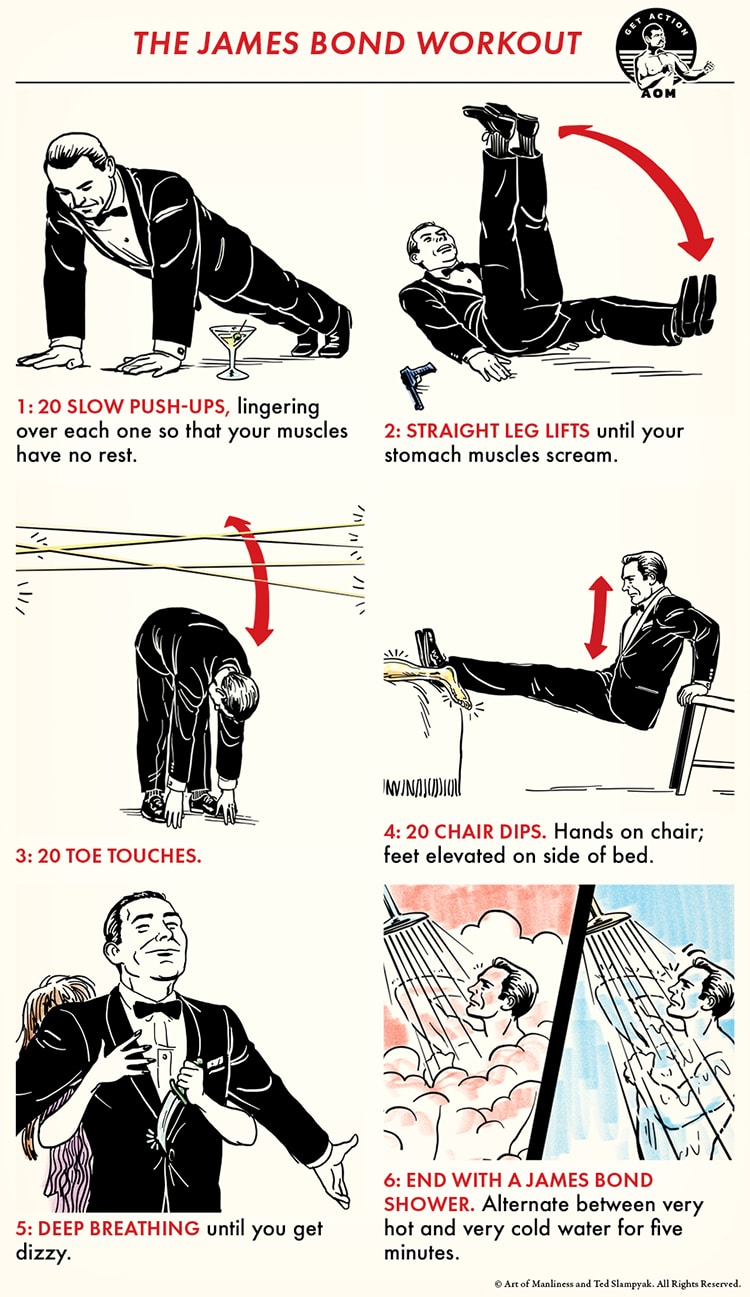 THE JAMES BOND WORKOUT

GET ACTION
AOM

1: 20 SLOW PUSH-UPS, lingering over each one so that your muscles have no rest.

2: STRAIGHT LEG LIFTS until your stomach muscles scream.

3: 20 TOE TOUCHES.

4: 20 CHAIR DIPS. Hands on chair; feet elevated on side of bed.

5: DEEP BREATHING until you get dizzy.

6: END WITH A JAMES BOND SHOWER. Alternate between very hot and very cold water for five minutes.

© Art of Manliness and Ted Slampyak. All Rights Reserved.