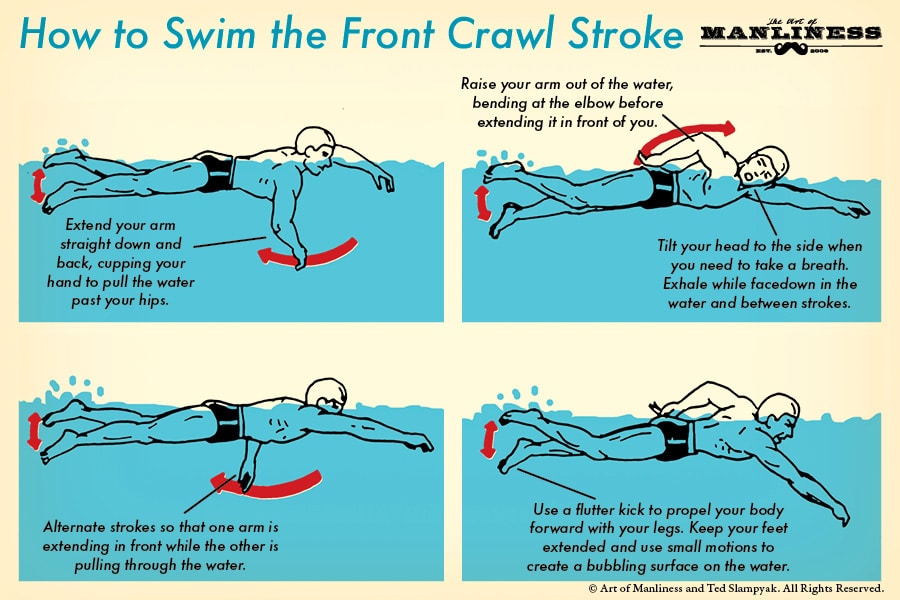 How to Swim the Front Crawl Stroke

The Art of MANLINESS EST. 2008

Extend your arm straight down and back, cupping your hand to pull the water past your hips.

Raise your arm out of the water, bending at the elbow before extending it in front of you.

Tilt your head to the side when you need to take a breath. Exhale while facedown in the water and between strokes.

Alternate strokes so that one arm is extending in front while the other is pulling through the water.

Use a flutter kick to propel your body forward with your legs. Keep your feet extended and use small motions to create a bubbling surface on the water.

© Art of Manliness and Ted Slampyak. All Rights Reserved.