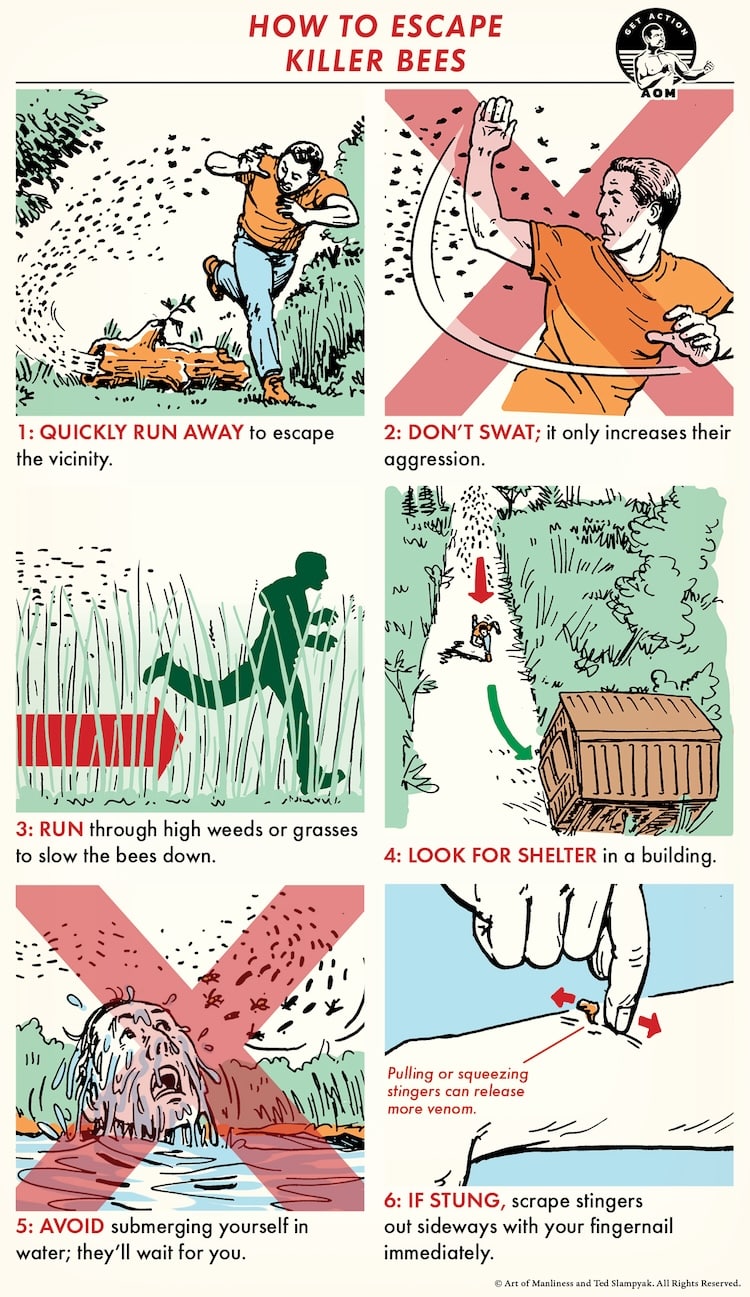 HOW TO ESCAPE KILLER BEES

GET ACTION AOM

1: QUICKLY RUN AWAY to escape the vicinity.

2: DON'T SWAT; it only increases their aggression.

3: RUN through high weeds or grasses to slow the bees down.

4: LOOK FOR SHELTER in a building.

5: AVOID submerging yourself in water; they'll wait for you.

Pulling or squeezing stingers can release more venom.

6: IF STUNG, scrape stingers out sideways with your fingernail immediately.

© Art of Manliness and Ted Slampyak. All Rights Reserved.