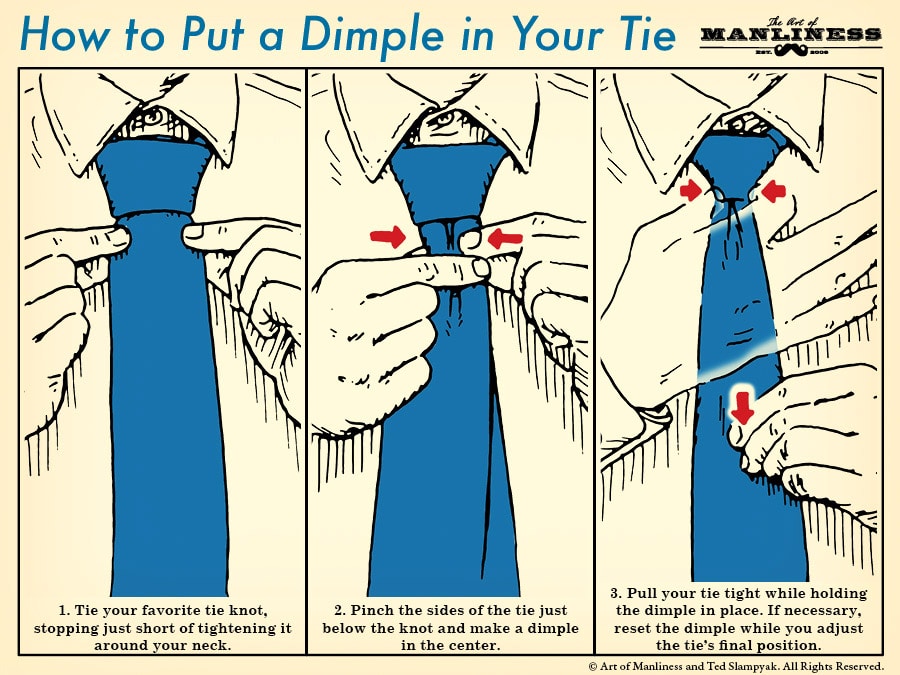 How to Put a Dimple in Your Tie

The Art of MANLINESS EST. 2008

1. Tie your favorite tie knot, stopping just short of tightening it around your neck.

2. Pinch the sides of the tie just below the knot and make a dimple in the center.

3. Pull your tie tight while holding the dimple in place. If necessary, reset the dimple while you adjust the tie's final position.

© Art of Manliness and Ted Slampyak. All Rights Reserved.