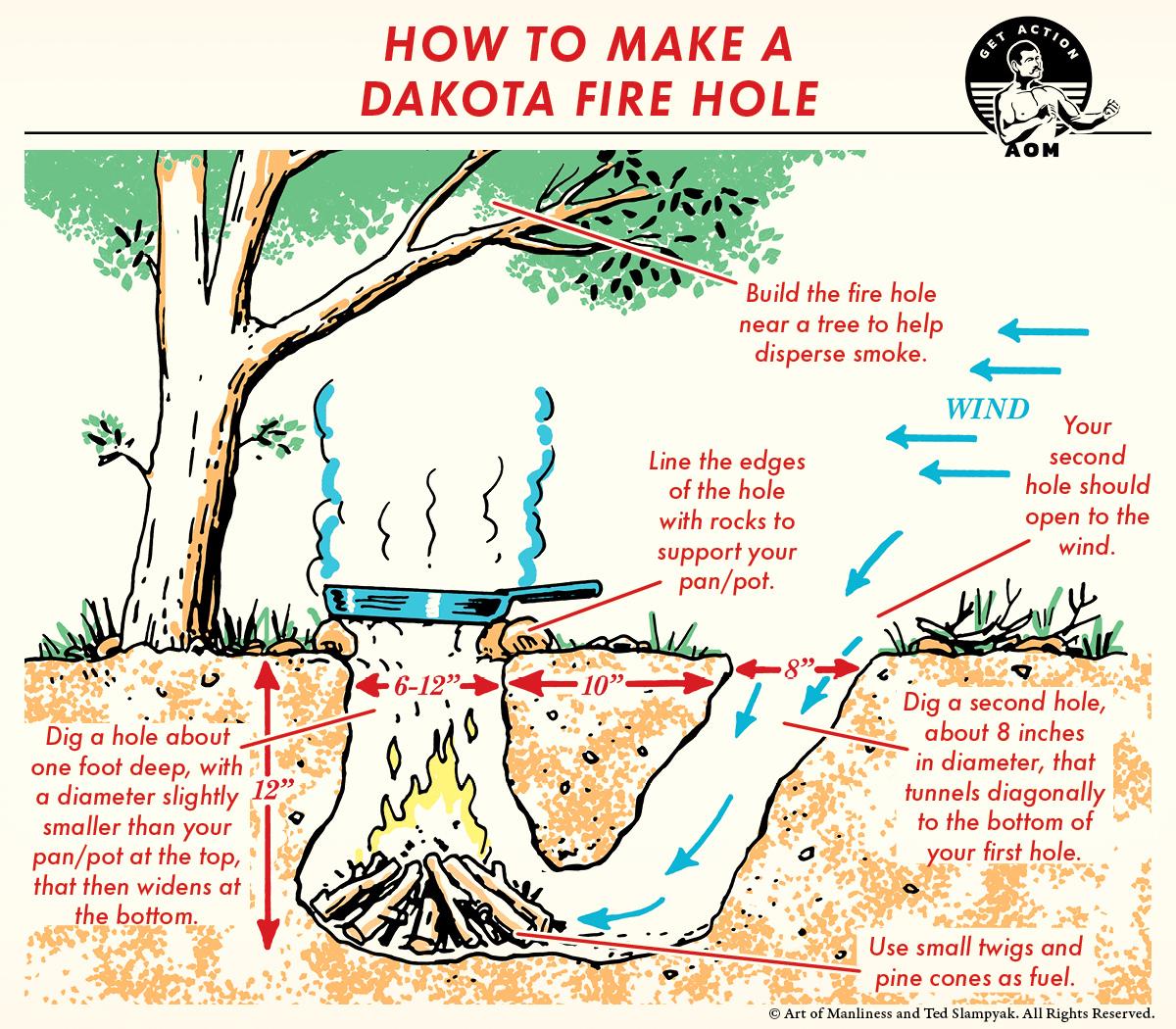 HOW TO MAKE A
DAKOTA FIRE HOLE

GET ACTION
AOM

Build the fire hole near a tree to help disperse smoke.

WIND

Your second hole should open to the wind.

Line the edges of the hole with rocks to support your pan/pot.

6-12"

10"

8"

12"

Dig a hole about one foot deep, with a diameter slightly smaller than your pan/pot at the top, that then widens at the bottom.

Dig a second hole, about 8 inches in diameter, that tunnels diagonally to the bottom of your first hole.

Use small twigs and pine cones as fuel.

© Art of Manliness and Ted Slampyak. All Rights Reserved.