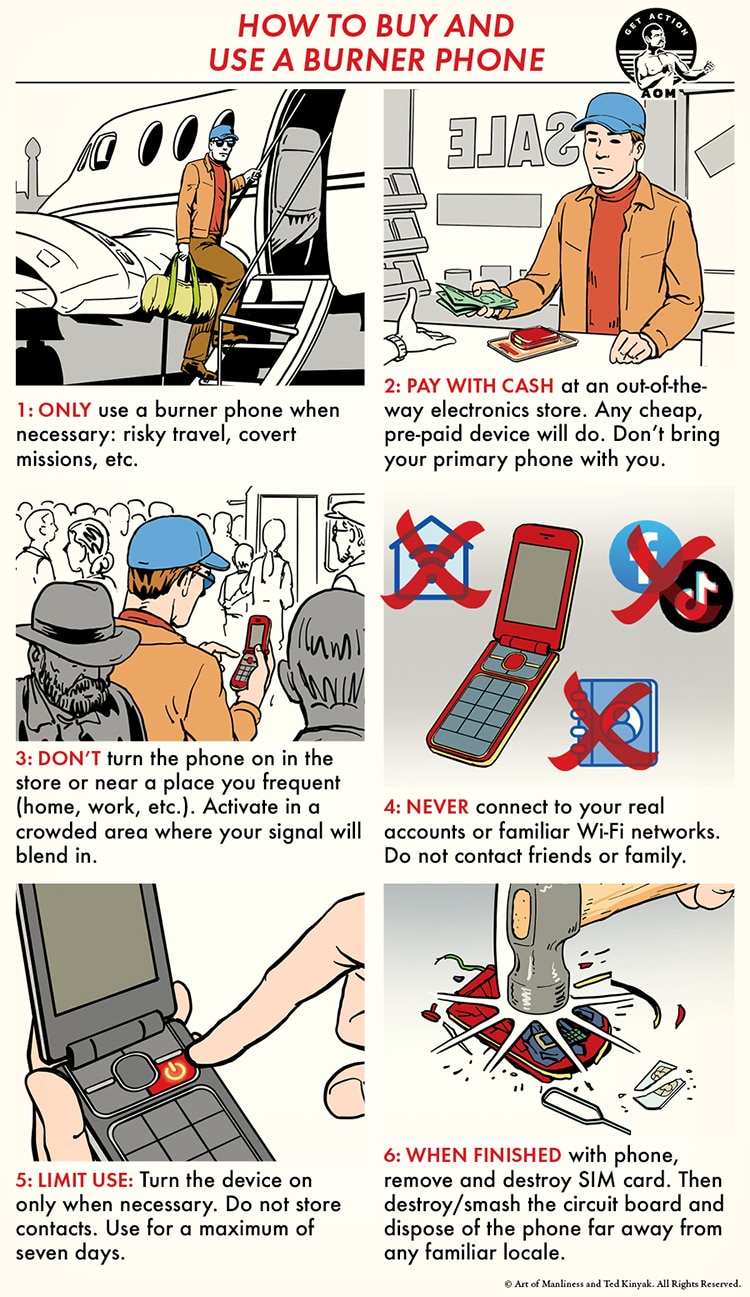 HOW TO BUY AND USE A BURNER PHONE

GET ACTION AOM

SALE

1: ONLY use a burner phone when necessary: risky travel, covert missions, etc.

2: PAY WITH CASH at an out-of-the-way electronics store. Any cheap, pre-paid device will do. Don't bring your primary phone with you.

3: DON'T turn the phone on in the store or near a place you frequent (home, work, etc.). Activate in a crowded area where your signal will blend in.

4: NEVER connect to your real accounts or familiar Wi-Fi networks. Do not contact friends or family.

5: LIMIT USE: Turn the device on only when necessary. Do not store contacts. Use for a maximum of seven days.

6: WHEN FINISHED with phone, remove and destroy SIM card. Then destroy/smash the circuit board and dispose of the phone far away from any familiar locale.

© Art of Manliness and Ted Kinyak. All Rights Reserved.