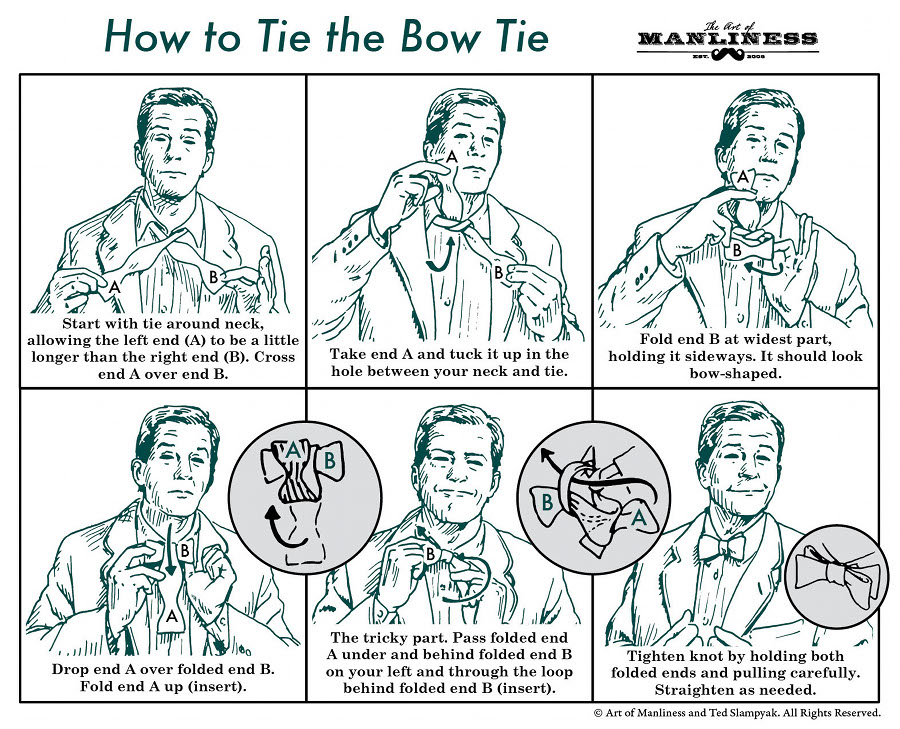 How to Tie the Bow Tie

The Art of MANLINESS EST. 2008

A B

Start with tie around neck, allowing the left end (A) to be a little longer than the right end (B). Cross end A over end B.

A B

Take end A and tuck it up in the hole between your neck and tie.

A B

Fold end B at widest part, holding it sideways. It should look bow-shaped.

B A A B

Drop end A over folded end B. Fold end A up (insert).

B B A

The tricky part. Pass folded end A under and behind folded end B on your left and through the loop behind folded end B (insert).

Tighten knot by holding both folded ends and pulling carefully. Straighten as needed.

© Art of Manliness and Ted Slampyak. All Rights Reserved.