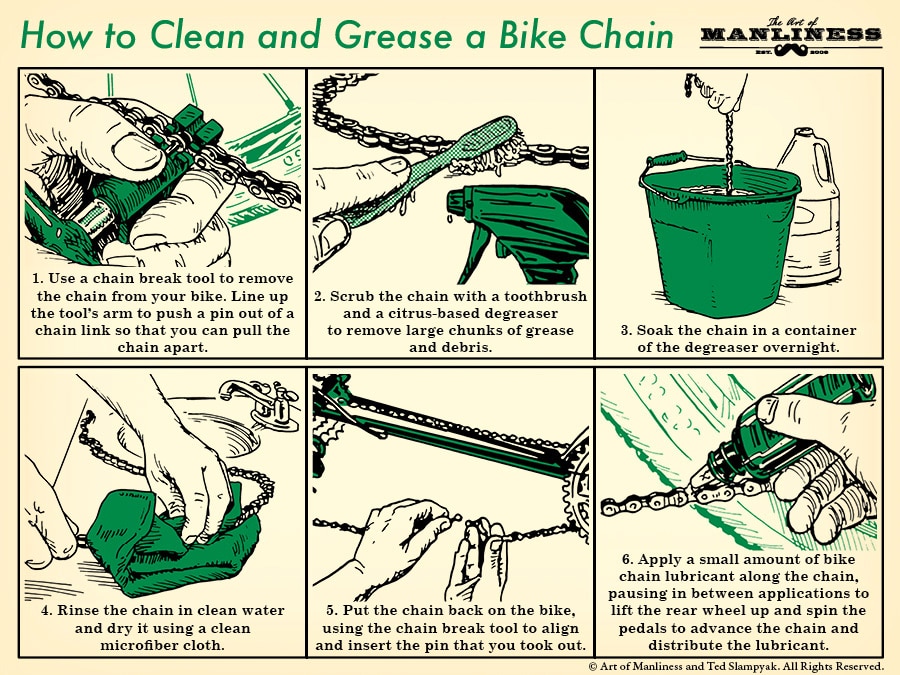 How to Clean and Grease a Bike Chain

The Art of MANLINESS EST. 2008

1. Use a chain break tool to remove the chain from your bike. Line up the tool's arm to push a pin out of a chain link so that you can pull the chain apart.

2. Scrub the chain with a toothbrush and a citrus-based degreaser to remove large chunks of grease and debris.

3. Soak the chain in a container of the degreaser overnight.

4. Rinse the chain in clean water and dry it using a clean microfiber cloth.

5. Put the chain back on the bike, using the chain break tool to align and insert the pin that you took out.

6. Apply a small amount of bike chain lubricant along the chain, pausing in between applications to lift the rear wheel up and spin the pedals to advance the chain and distribute the lubricant.

© Art of Manliness and Ted Slampyak. All Rights Reserved.