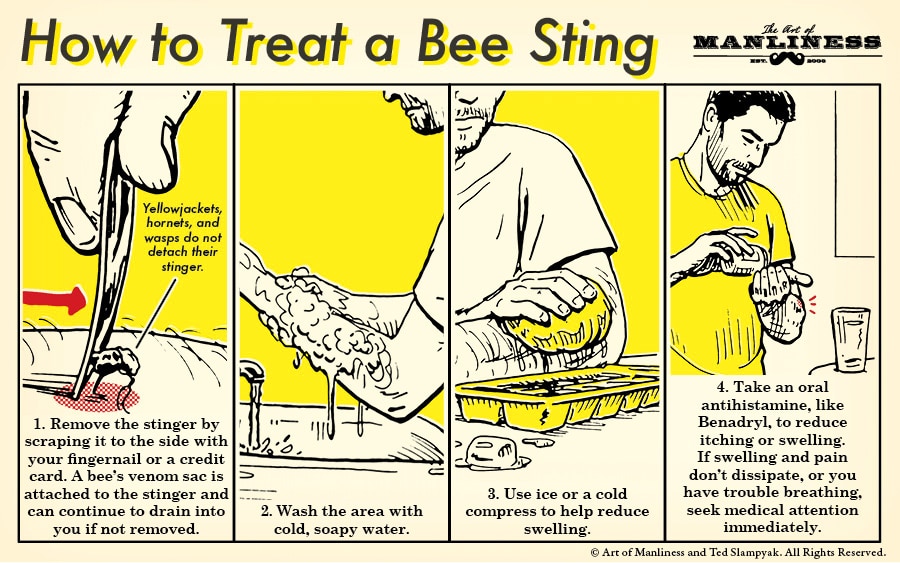 How to Treat a Bee Sting

The Art of MANLINESS EST. 2008

Yellowjackets, hornets, and wasps do not detach their stinger.

1. Remove the stinger by scraping it to the side with your fingernail or a credit card. A bee's venom sac is attached to the stinger and can continue to drain into you if not removed.

2. Wash the area with cold, soapy water.

3. Use ice or a cold compress to help reduce swelling.

4. Take an oral antihistamine, like Benadryl, to reduce itching or swelling. If swelling and pain don't dissipate, or you have trouble breathing, seek medical attention immediately.

© Art of Manliness and Ted Slampyak. All Rights Reserved.