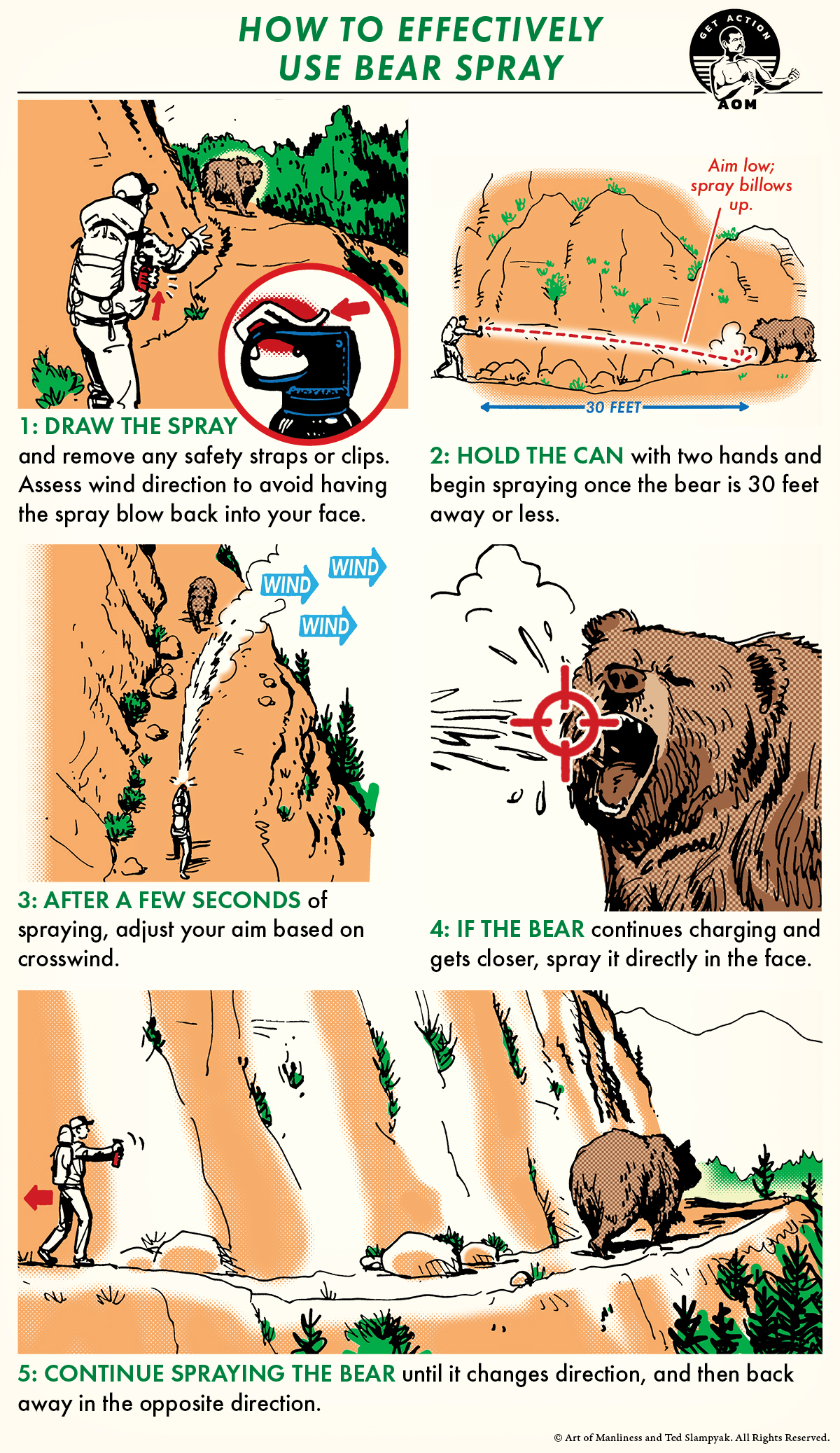 HOW TO EFFECTIVELY USE BEAR SPRAY

GET ACTION
AOM

1: DRAW THE SPRAY and remove any safety straps or clips. Assess wind direction to avoid having the spray blow back into your face.

Aim low; spray billows up.

30 FEET

2: HOLD THE CAN with two hands and begin spraying once the bear is 30 feet away or less.

WIND
WIND
WIND

3: AFTER A FEW SECONDS of spraying, adjust your aim based on crosswind.

4: IF THE BEAR continues charging and gets closer, spray it directly in the face.

5: CONTINUE SPRAYING THE BEAR until it changes direction, and then back away in the opposite direction.

© Art of Manliness and Ted Slampyak. All Rights Reserved.